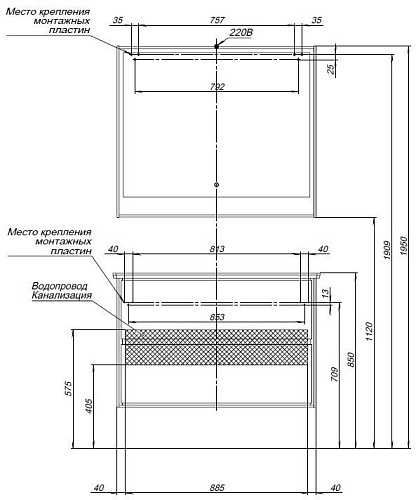 Место крепления монтажных пластин

35

757

35

220В

25

792

Место крепления монтажных пластин

40

813

40

Водопровод Канализация

13

853

575

405

709

850

1120

1909

1950

40

885

40