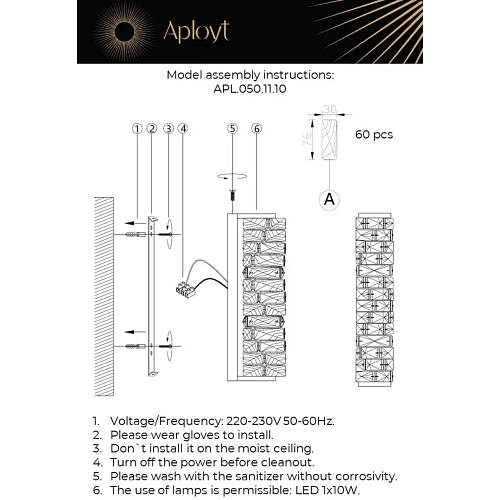 Aployt

Model assembly instructions:
APL.050.11.10

1 2 3 4 5 6

30
76
60 pcs

A

1. Voltage/Frequency: 220-230V 50-60Hz.
2. Please wear gloves to install.
3. Don`t install it on the moist ceiling.
4. Turn off the power before cleanout.
5. Please wash with the sanitizer without corrosivity.
6. The use of lamps is permissible: LED 1x10W.