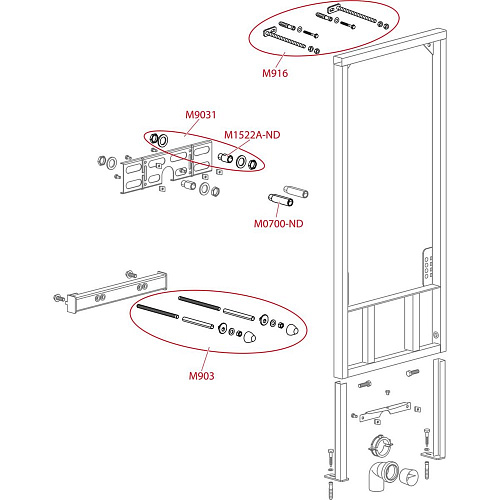 M916

M9031

M1522A-ND

M0700-ND

M903