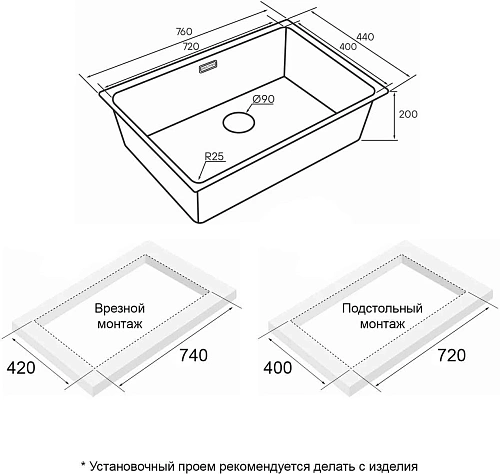 760
720
440
400
Ø90
200
R25

Врезной монтаж
420
740

Подстольный монтаж
400
720

* Установочный проем рекомендуется делать с изделия