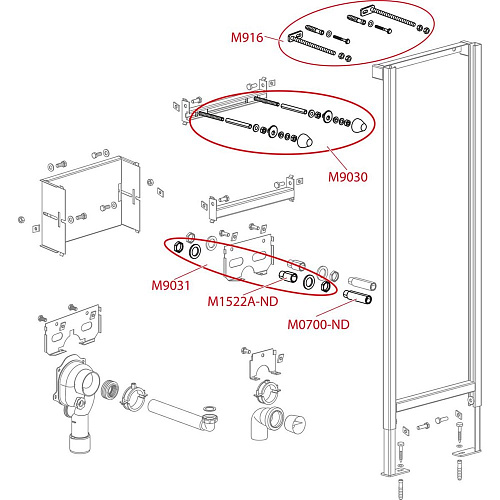 M916

M9030

M9031

M1522A-ND

M0700-ND