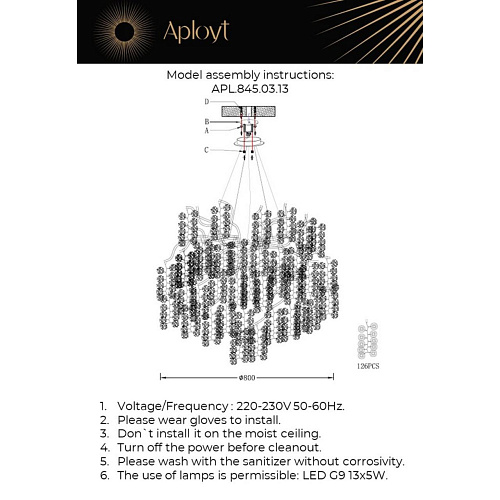 Aployt

Model assembly instructions:
APL.845.03.13

D
B
A
C

126PCS

ø800

1. Voltage/Frequency : 220-230V 50-60Hz.
2. Please wear gloves to install.
3. Don`t install it on the moist ceiling.
4. Turn off the power before cleanout.
5. Please wash with the sanitizer without corrosivity.
6. The use of lamps is permissible: LED G9 13x5W.