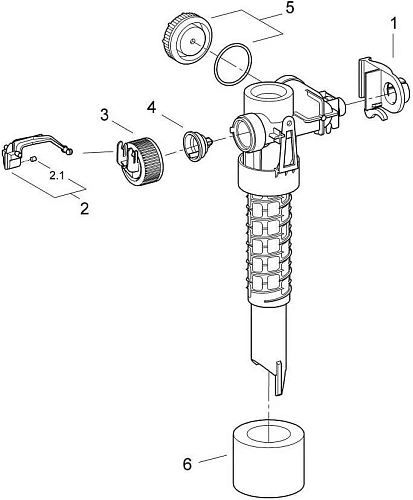 5
1
3
4
2.1
2
6