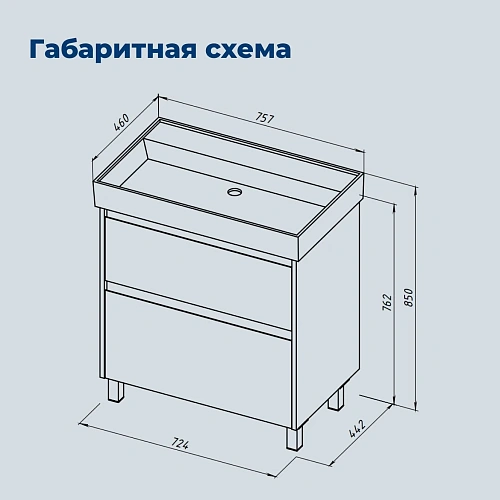 Габаритная схема

460

757

762

850

724

442