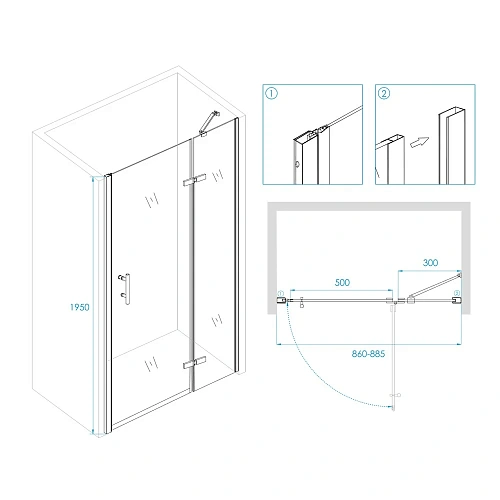 1950

①

②

300

500

①

②

860-885