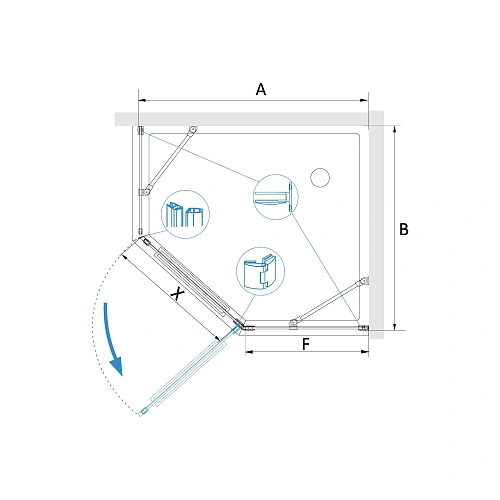 A

B

X

F