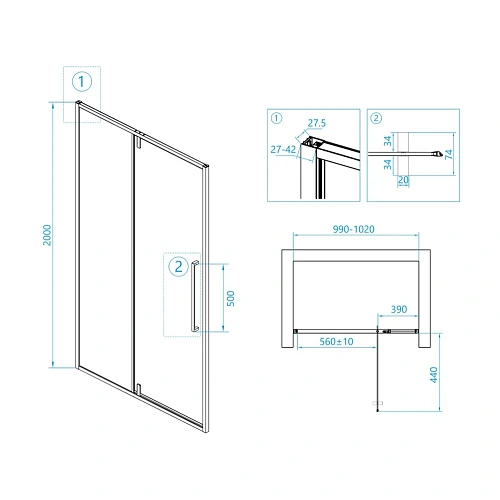 1

2000

2

500

1
27.5
27-42

2
34
34
74
20

990-1020

390

560±10

440