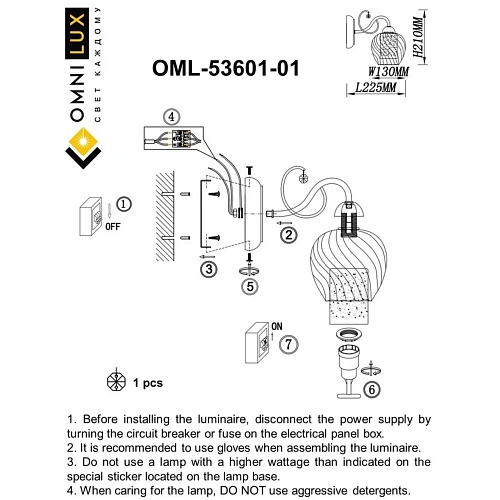 OMNILUX
СВЕТ КАЖДОМУ

OML-53601-01

H210MM
W130MM
L225MM

4

1
OFF

2

3

5

ON
7

6

1 pcs

1. Before installing the luminaire, disconnect the power supply by turning the circuit breaker or fuse on the electrical panel box.
2. It is recommended to use gloves when assembling the luminaire.
3. Do not use a lamp with a higher wattage than indicated on the special sticker located on the lamp base.
4. When caring for the lamp, DO NOT use aggressive detergents.