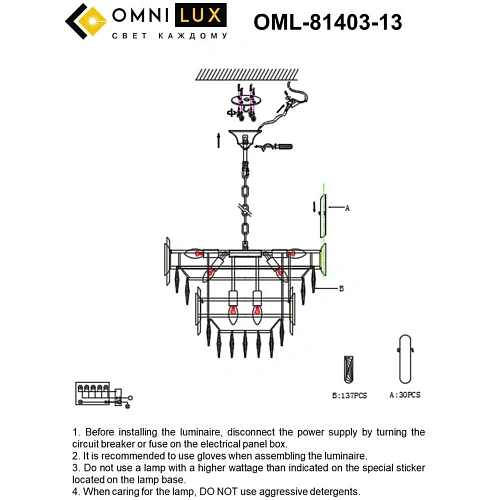 OMNI LUX
СВЕТ КАЖДОМУ

OML-81403-13

A

B

B:137PCS

A:30PCS

1. Before installing the luminaire, disconnect the power supply by turning the circuit breaker or fuse on the electrical panel box.
2. It is recommended to use gloves when assembling the luminaire.
3. Do not use a lamp with a higher wattage than indicated on the special sticker located on the lamp base.
4. When caring for the lamp, DO NOT use aggressive detergents.