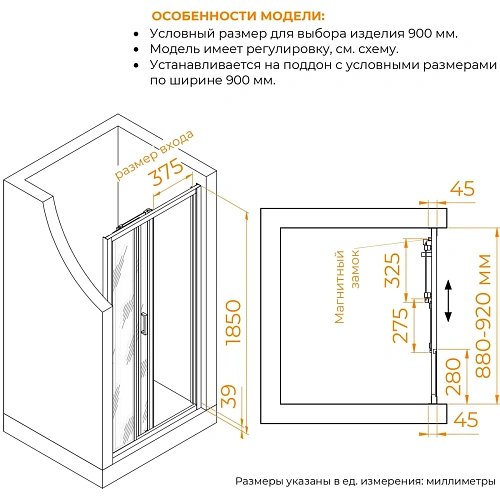 ОСОБЕННОСТИ МОДЕЛИ:

• Условный размер для выбора изделия 900 мм.
• Модель имеет регулировку, см. схему.
• Устанавливается на поддон с условными размерами по ширине 900 мм.

размер входа
375
1850
39

45
Магнитный замок
325
275
280
880-920 мм
45

Размеры указаны в ед. измерения: миллиметры