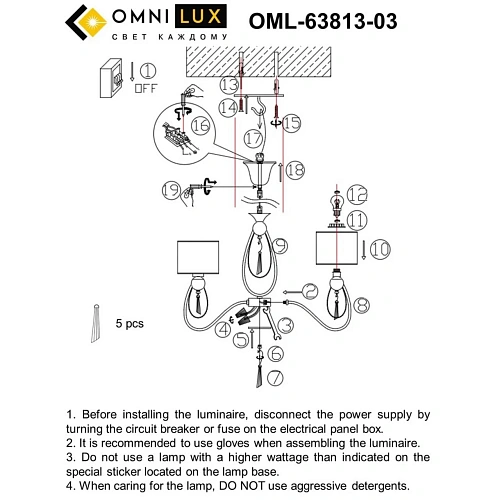 OMNI LUX
СВЕТ КАЖДОМУ

OML-63813-03

1
OFF

13
14
15
16
17
18
19
12
11
10
9
2
8
3
4
5
6
7

5 pcs

1. Before installing the luminaire, disconnect the power supply by turning the circuit breaker or fuse on the electrical panel box.
2. It is recommended to use gloves when assembling the luminaire.
3. Do not use a lamp with a higher wattage than indicated on the special sticker located on the lamp base.
4. When caring for the lamp, DO NOT use aggressive detergents.