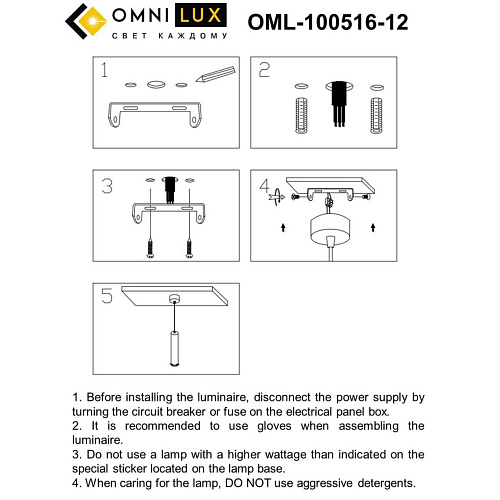 OMNI LUX
СВЕТ КАЖДОМУ

OML-100516-12

1

2

3

4

5

1. Before installing the luminaire, disconnect the power supply by turning the circuit breaker or fuse on the electrical panel box.
2. It is recommended to use gloves when assembling the luminaire.
3. Do not use a lamp with a higher wattage than indicated on the special sticker located on the lamp base.
4. When caring for the lamp, DO NOT use aggressive detergents.