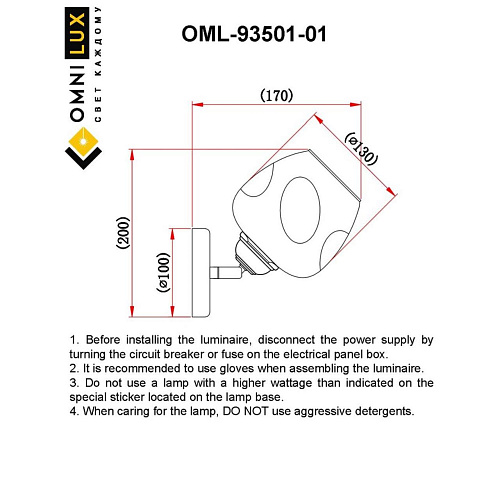 OMNI LUX
СВЕТ КАЖДОМУ

OML-93501-01

(170)

(ø130)

(200)

(ø100)

1. Before installing the luminaire, disconnect the power supply by turning the circuit breaker or fuse on the electrical panel box.
2. It is recommended to use gloves when assembling the luminaire.
3. Do not use a lamp with a higher wattage than indicated on the special sticker located on the lamp base.
4. When caring for the lamp, DO NOT use aggressive detergents.