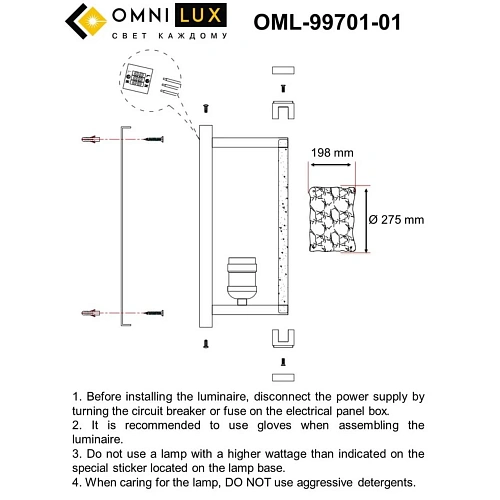 OMNI LUX
СВЕТ КАЖДОМУ

OML-99701-01

198 mm

Ø 275 mm

1. Before installing the luminaire, disconnect the power supply by turning the circuit breaker or fuse on the electrical panel box.
2. It is recommended to use gloves when assembling the luminaire.
3. Do not use a lamp with a higher wattage than indicated on the special sticker located on the lamp base.
4. When caring for the lamp, DO NOT use aggressive detergents.