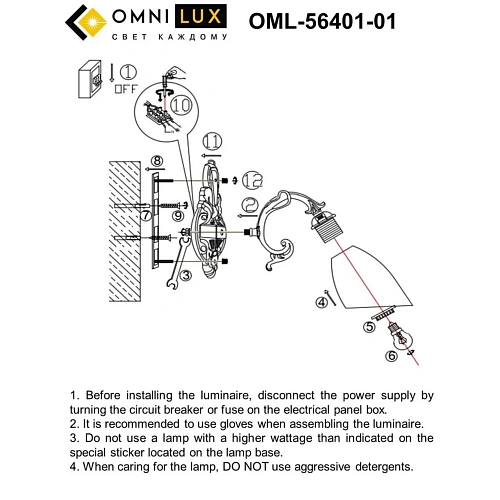 OMNI LUX
СВЕТ КАЖДОМУ

OML-56401-01

1
OFF

10

11

8

12

2

7

9

3

4

5

6

1. Before installing the luminaire, disconnect the power supply by turning the circuit breaker or fuse on the electrical panel box.
2. It is recommended to use gloves when assembling the luminaire.
3. Do not use a lamp with a higher wattage than indicated on the special sticker located on the lamp base.
4. When caring for the lamp, DO NOT use aggressive detergents.