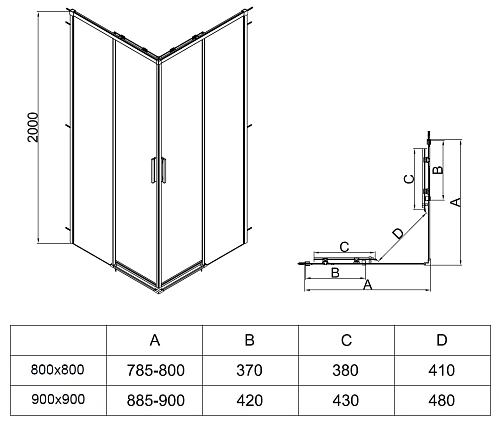 2000

C
B
A
D
C
B
A

|  | A | B | C | D |
|---|---|---|---|---|
| 800x800 | 785-800 | 370 | 380 | 410 |
| 900x900 | 885-900 | 420 | 430 | 480 |