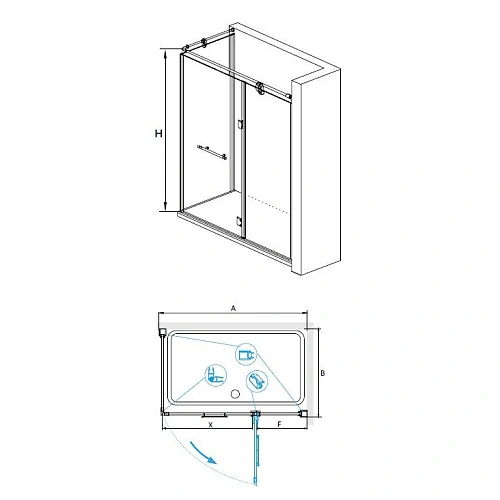 H

A

B

X

F