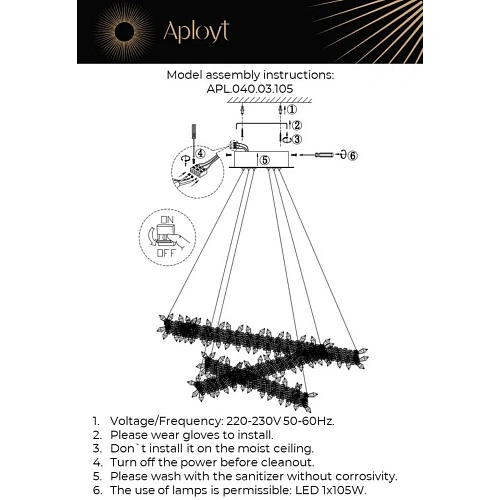 Aployt

Model assembly instructions:
APL.040.03.105

①
②
③
④
⑤
⑥

ON
OFF

1. Voltage/Frequency: 220-230V 50-60Hz.
2. Please wear gloves to install.
3. Don`t install it on the moist ceiling.
4. Turn off the power before cleanout.
5. Please wash with the sanitizer without corrosivity.
6. The use of lamps is permissible: LED 1x105W.