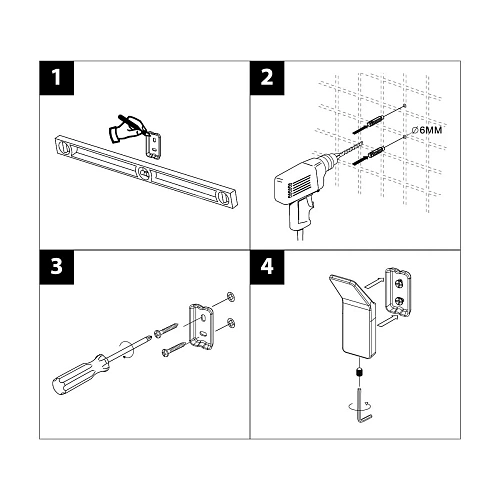 1

2

∅6MM

3

4