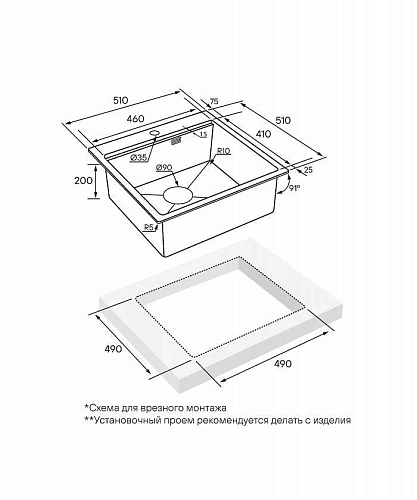 510
460
75
510
410
15
Ø35
R10
Ø90
200
25
91°
R5
490
490

*Схема для врезного монтажа
**Установочный проем рекомендуется делать с изделия