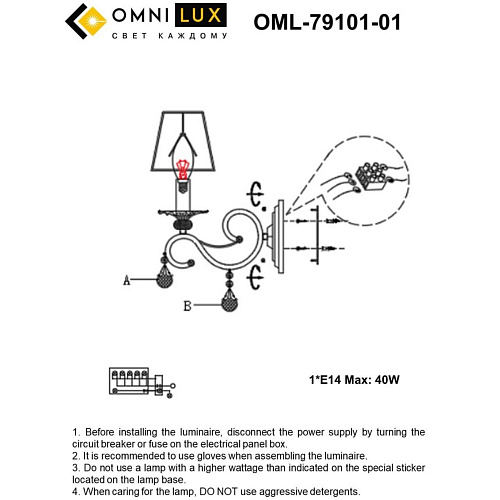 OMNI LUX
СВЕТ КАЖДОМУ

OML-79101-01

A

B

1*E14 Max: 40W

1. Before installing the luminaire, disconnect the power supply by turning the circuit breaker or fuse on the electrical panel box.
2. It is recommended to use gloves when assembling the luminaire.
3. Do not use a lamp with a higher wattage than indicated on the special sticker located on the lamp base.
4. When caring for the lamp, DO NOT use aggressive detergents.