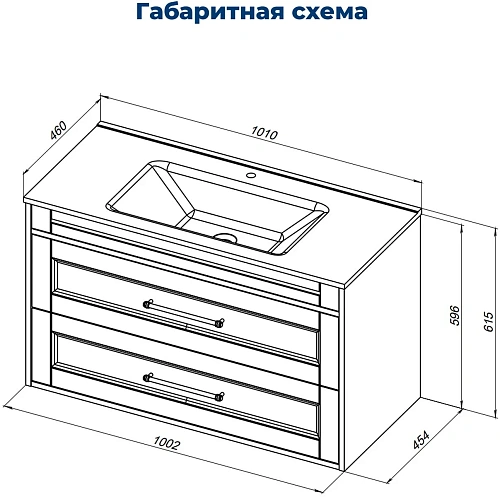 Габаритная схема

460

1010

596

615

1002

454