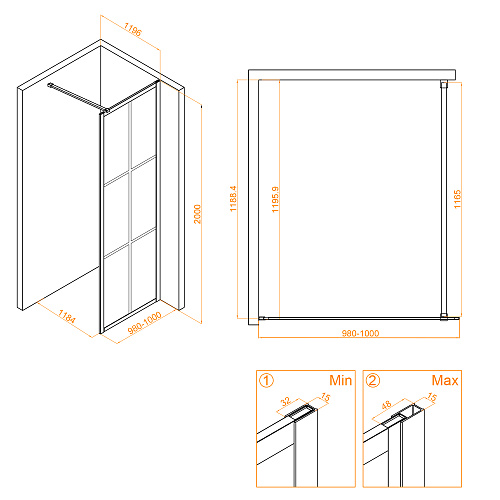 1196

2000

1184

980-1000

1188.4

1195.9

1165

980-1000

①

Min

32

15

②

Max

48

15