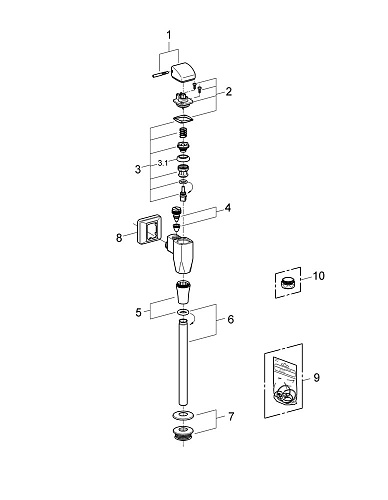 1
2
3
3.1
4
8
10
5
6
9
7