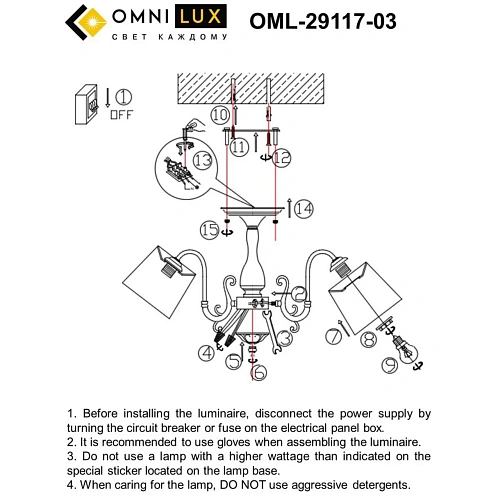 OMNI LUX
СВЕТ КАЖДОМУ
OML-29117-03

1
OFF
10
11
12
13
14
15
2
3
4
5
6
7
8
9

1. Before installing the luminaire, disconnect the power supply by turning the circuit breaker or fuse on the electrical panel box.
2. It is recommended to use gloves when assembling the luminaire.
3. Do not use a lamp with a higher wattage than indicated on the special sticker located on the lamp base.
4. When caring for the lamp, DO NOT use aggressive detergents.