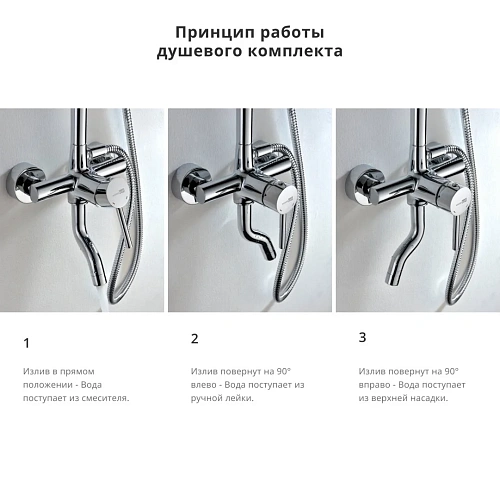 Принцип работы
душевого комплекта

1

Излив в прямом положении - Вода поступает из смесителя.

2

Излив повернут на 90° влево - Вода поступает из ручной лейки.

3

Излив повернут на 90° вправо - Вода поступает из верхней насадки.