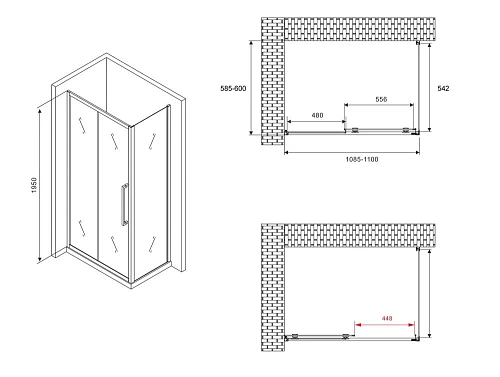 1950

585-600

556

480

542

1085-1100

448