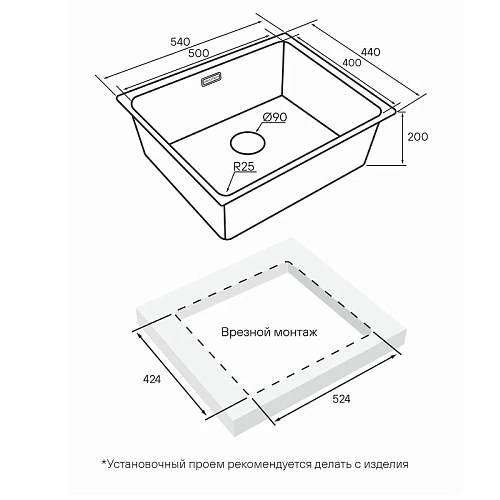 540
500
440
400
Ø90
200
R25

Врезной монтаж
424
524

*Установочный проем рекомендуется делать с изделия