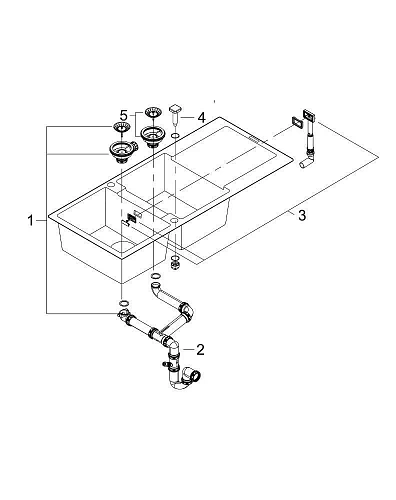 5
4
1
3
2