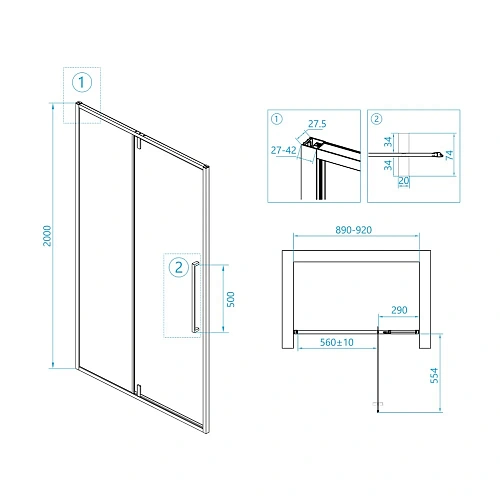 1
2000
2
500
1
27.5
27-42
2
34
34
74
20
890-920
290
560±10
554