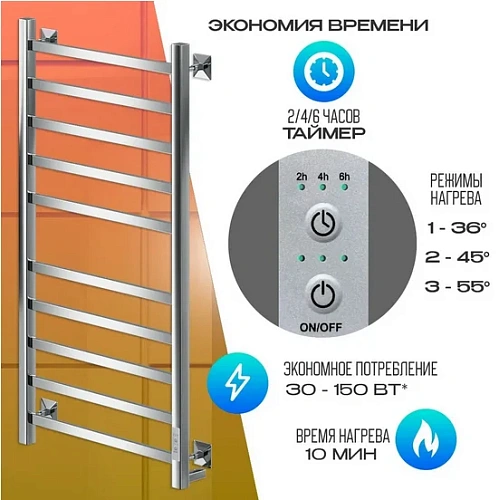 ЭКОНОМИЯ ВРЕМЕНИ

2/4/6 ЧАСОВ
ТАЙМЕР

2h 4h 6h

ON/OFF

РЕЖИМЫ НАГРЕВА
1 - 36°
2 - 45°
3 - 55°

ЭКОНОМНОЕ ПОТРЕБЛЕНИЕ
30 - 150 ВТ*

ВРЕМЯ НАГРЕВА
10 МИН