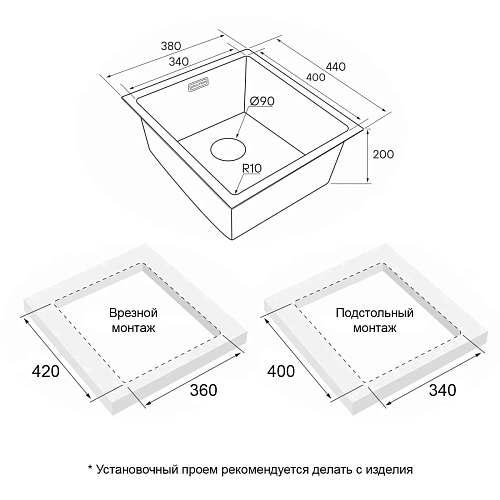 380
340
440
400
Ø90
200
R10

Врезной монтаж
420
360

Подстольный монтаж
400
340

* Установочный проем рекомендуется делать с изделия