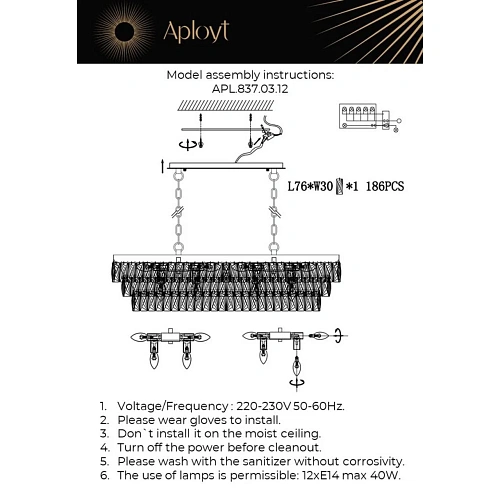 Aployt

Model assembly instructions:
APL.837.03.12

L76*W30 *1 186PCS

1. Voltage/Frequency : 220-230V 50-60Hz.
2. Please wear gloves to install.
3. Don`t install it on the moist ceiling.
4. Turn off the power before cleanout.
5. Please wash with the sanitizer without corrosivity.
6. The use of lamps is permissible: 12xE14 max 40W.