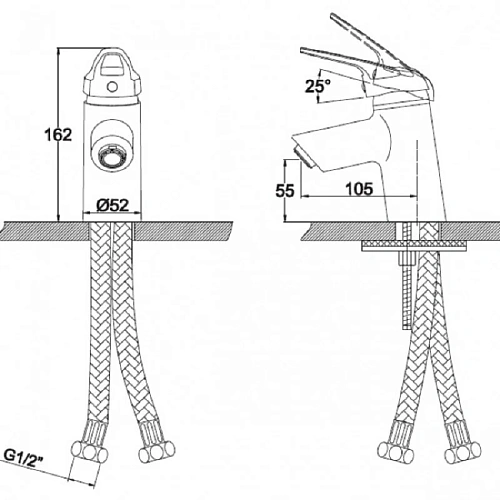 162

Ø52

G1/2"

25°

55

105