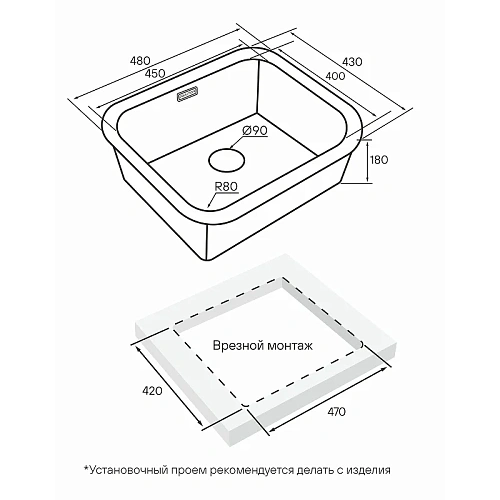 480
450
430
400
Ø90
180
R80

Врезной монтаж
420
470

*Установочный проем рекомендуется делать с изделия