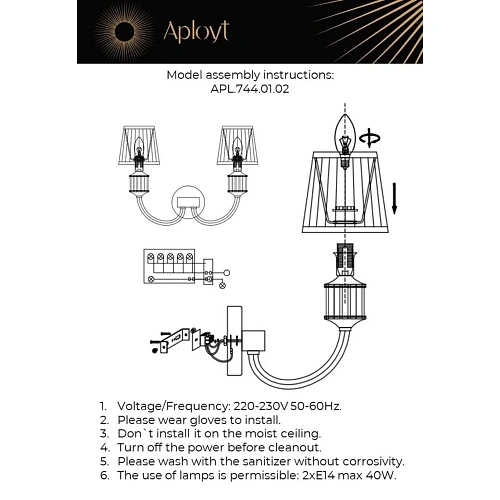 Aployt

Model assembly instructions:
APL.744.01.02

1. Voltage/Frequency: 220-230V 50-60Hz.
2. Please wear gloves to install.
3. Don`t install it on the moist ceiling.
4. Turn off the power before cleanout.
5. Please wash with the sanitizer without corrosivity.
6. The use of lamps is permissible: 2xE14 max 40W.