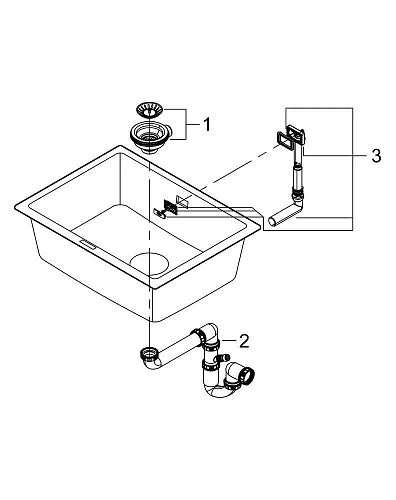 1

3

2