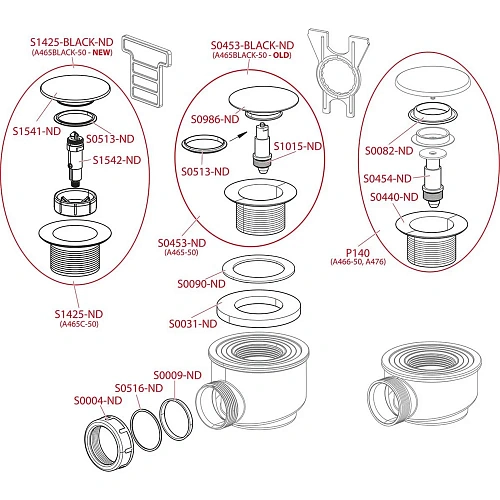 S1425-BLACK-ND
(A465BLACK-50 - NEW)

S1541-ND
S0513-ND
S1542-ND

S1425-ND
(A465C-50)

S0453-BLACK-ND
(A465BLACK-50 - OLD)

S0986-ND
S1015-ND
S0513-ND

S0453-ND
(A465-50)

S0090-ND
S0031-ND

S0082-ND
S0454-ND
S0440-ND

P140
(A466-50, A476)

S0009-ND
S0516-ND
S0004-ND