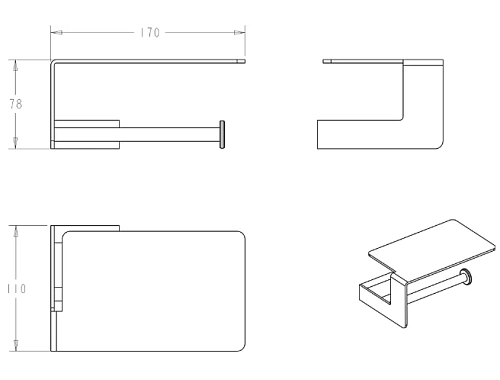 170

78

110