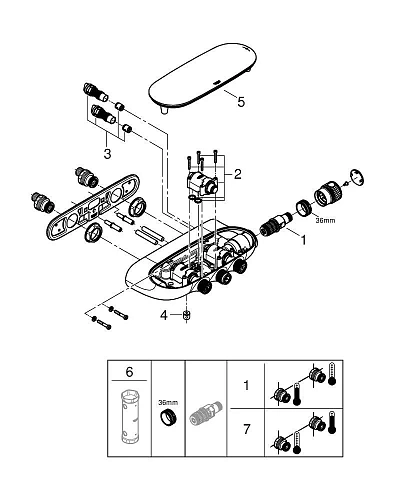 5

3

2

36mm

1

4

6

36mm

1

7