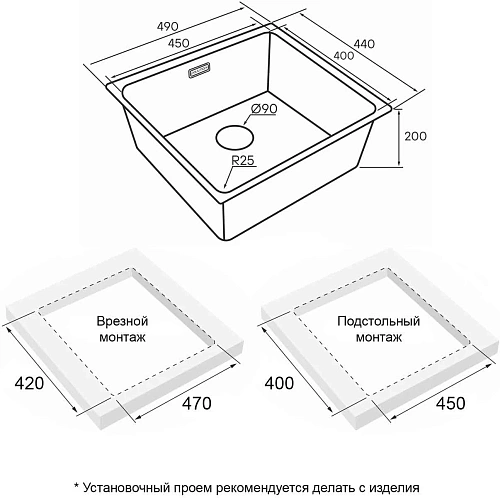 490
450
440
400
Ø90
200
R25

Врезной монтаж
420
470

Подстольный монтаж
400
450

* Установочный проем рекомендуется делать с изделия