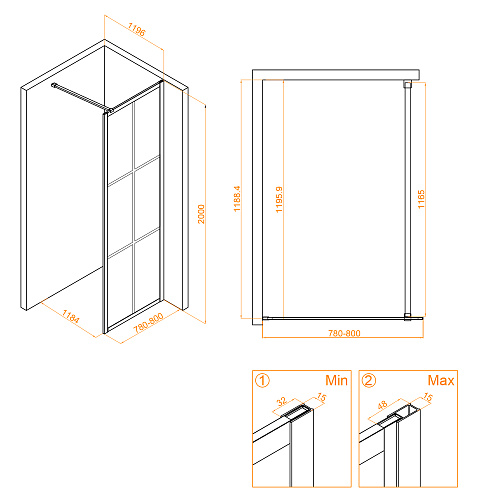 1196

2000

1184

780-800

1188.4

1195.9

1165

780-800

① Min

32

15

② Max

48

15