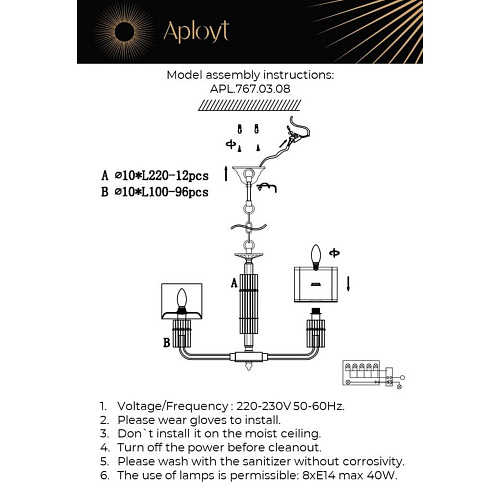 Aployt

Model assembly instructions:
APL.767.03.08

A ⌀10*L220-12pcs
B ⌀10*L100-96pcs

A

B

1. Voltage/Frequency : 220-230V 50-60Hz.
2. Please wear gloves to install.
3. Don`t install it on the moist ceiling.
4. Turn off the power before cleanout.
5. Please wash with the sanitizer without corrosivity.
6. The use of lamps is permissible: 8xE14 max 40W.