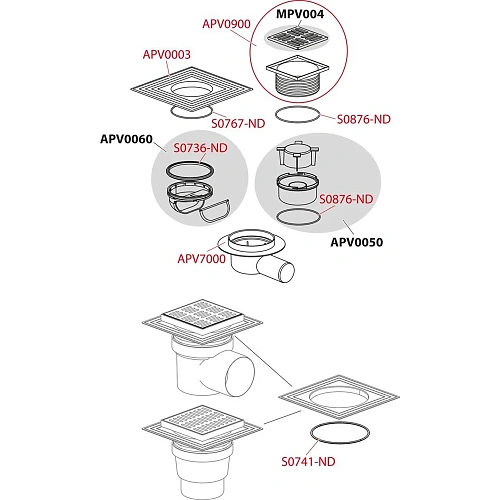 MPV004
APV0900
APV0003
S0767-ND
S0876-ND
APV0060
S0736-ND
S0876-ND
APV0050
APV7000
S0741-ND