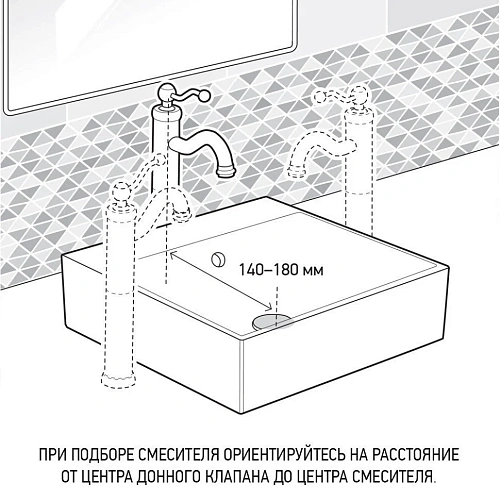 140–180 мм

ПРИ ПОДБОРЕ СМЕСИТЕЛЯ ОРИЕНТИРУЙТЕСЬ НА РАССТОЯНИЕ ОТ ЦЕНТРА ДОННОГО КЛАПАНА ДО ЦЕНТРА СМЕСИТЕЛЯ.