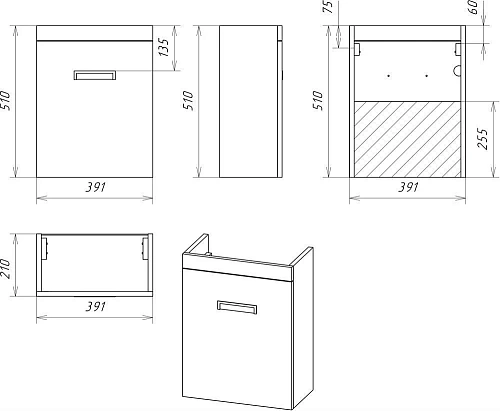 510
135
391
510
75
60
510
255
391
210
391